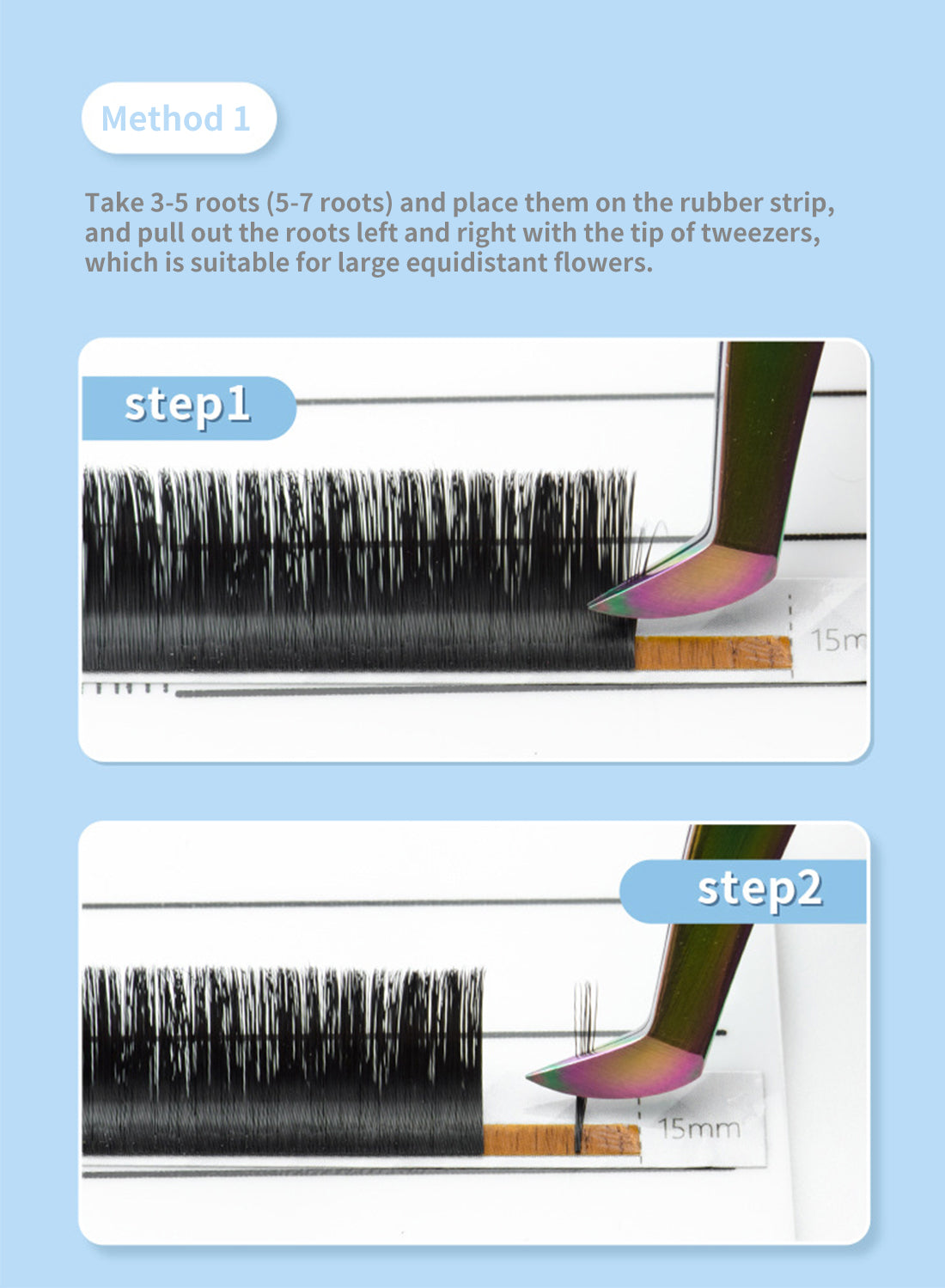 Method 1

Take 3-5 roots (5-7 roots) and place them on the rubber strip, and pull out the roots left and right with the tip of tweezers, which is suitable for large equidistant flowers.

step1

15m

step2

15mm