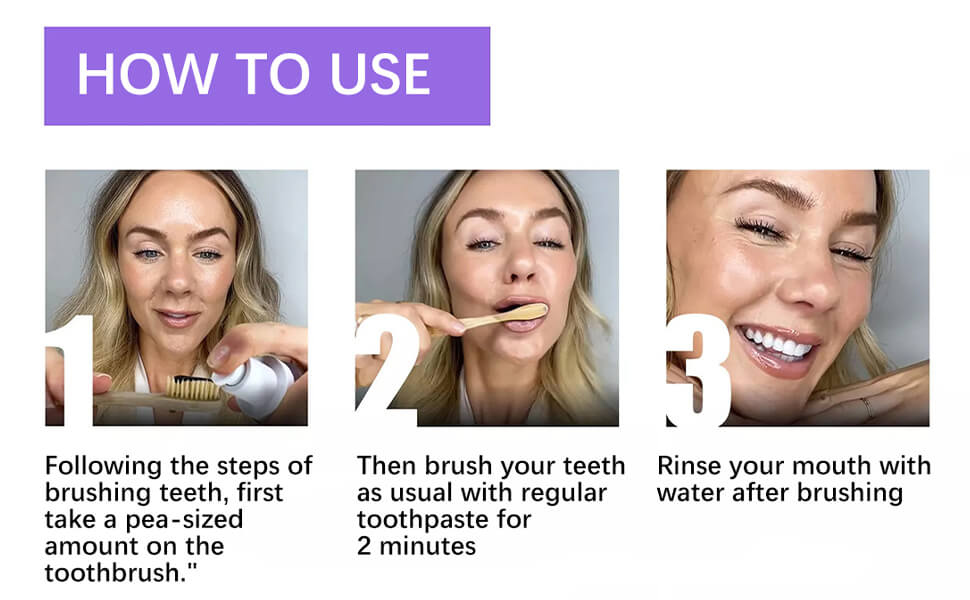 HOW TO USE

1

Following the steps of brushing teeth, first take a pea-sized amount on the toothbrush."

2

Then brush your teeth as usual with regular toothpaste for 2 minutes

3

Rinse your mouth with water after brushing