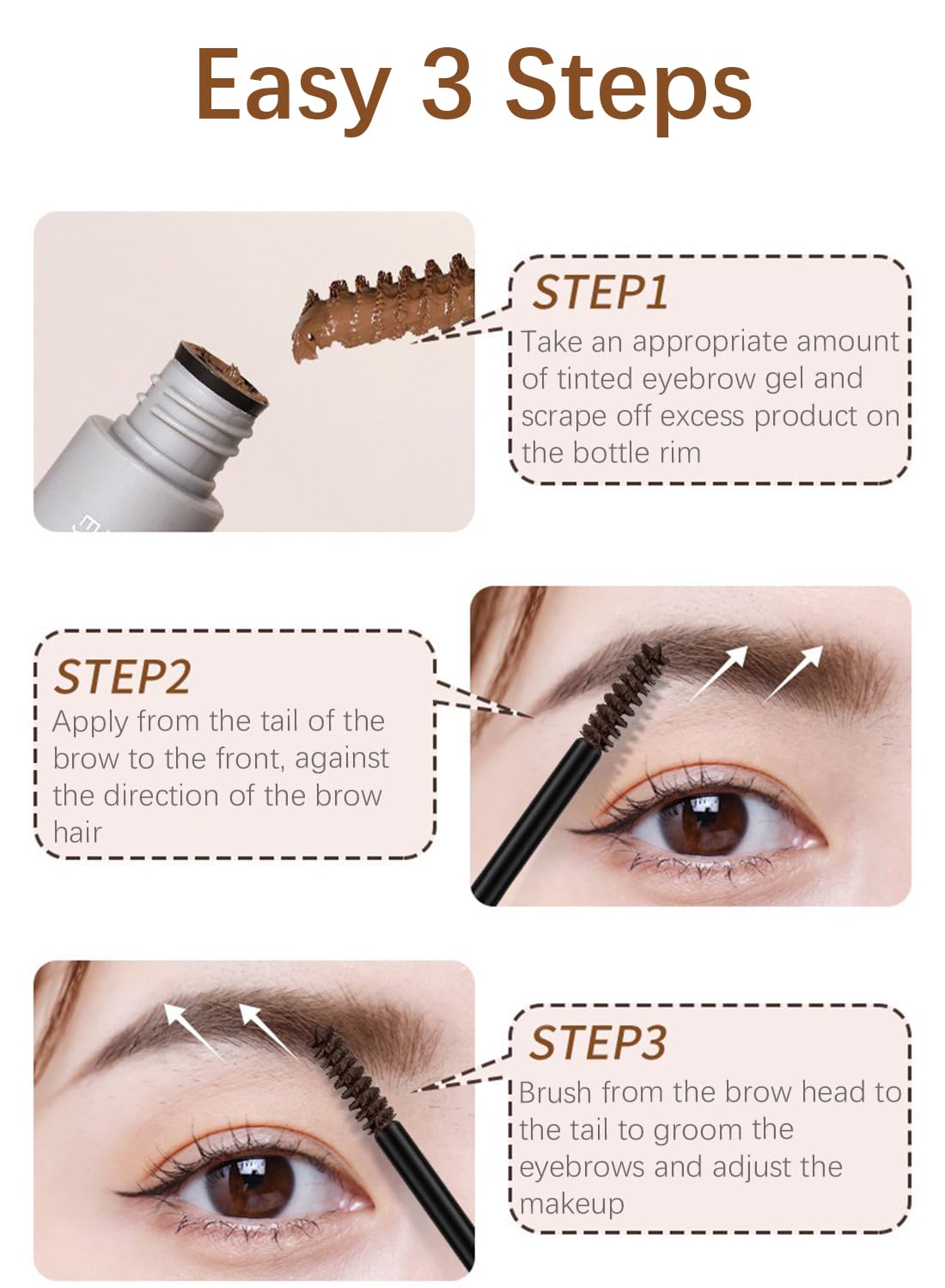 Easy 3 Steps

STEP1
Take an appropriate amount of tinted eyebrow gel and scrape off excess product on the bottle rim

STEP2
Apply from the tail of the brow to the front, against the direction of the brow hair

STEP3
Brush from the brow head to the tail to groom the eyebrows and adjust the makeup