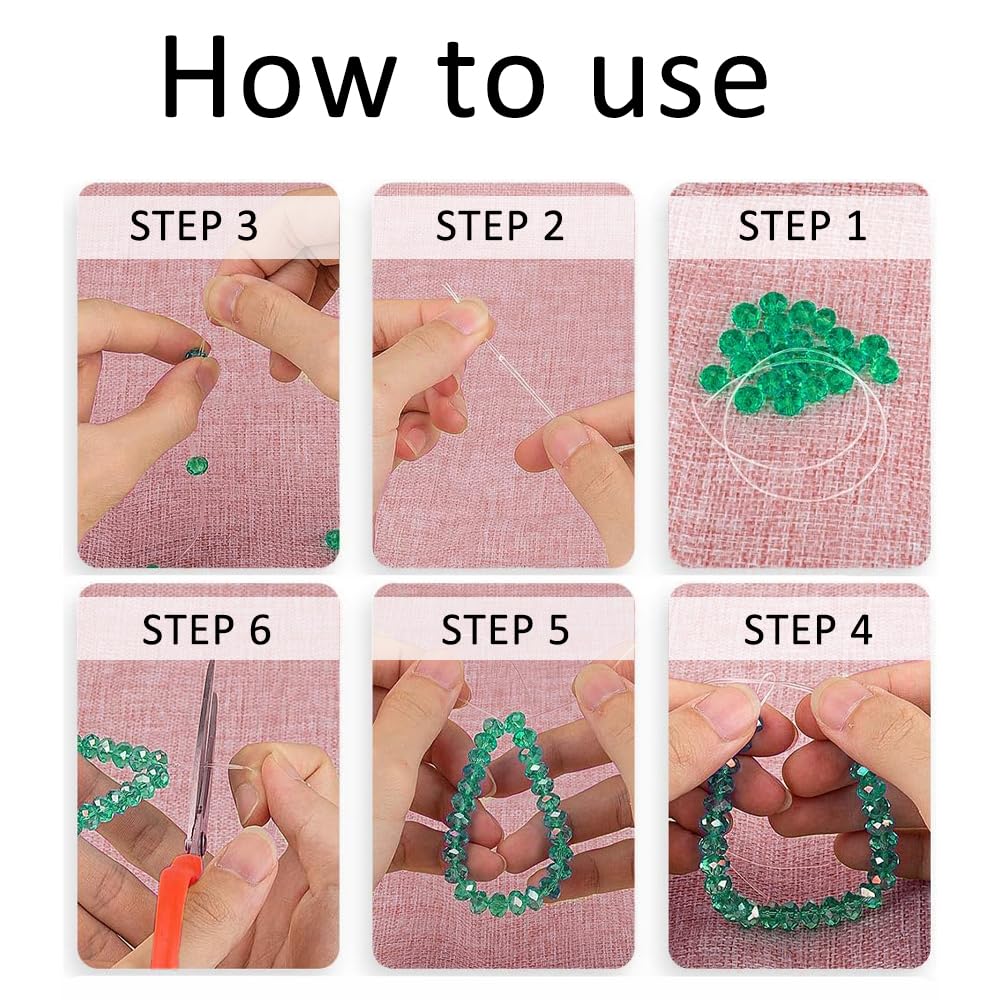 How to use

STEP 3

STEP 2

STEP 1

STEP 6

STEP 5

STEP 4