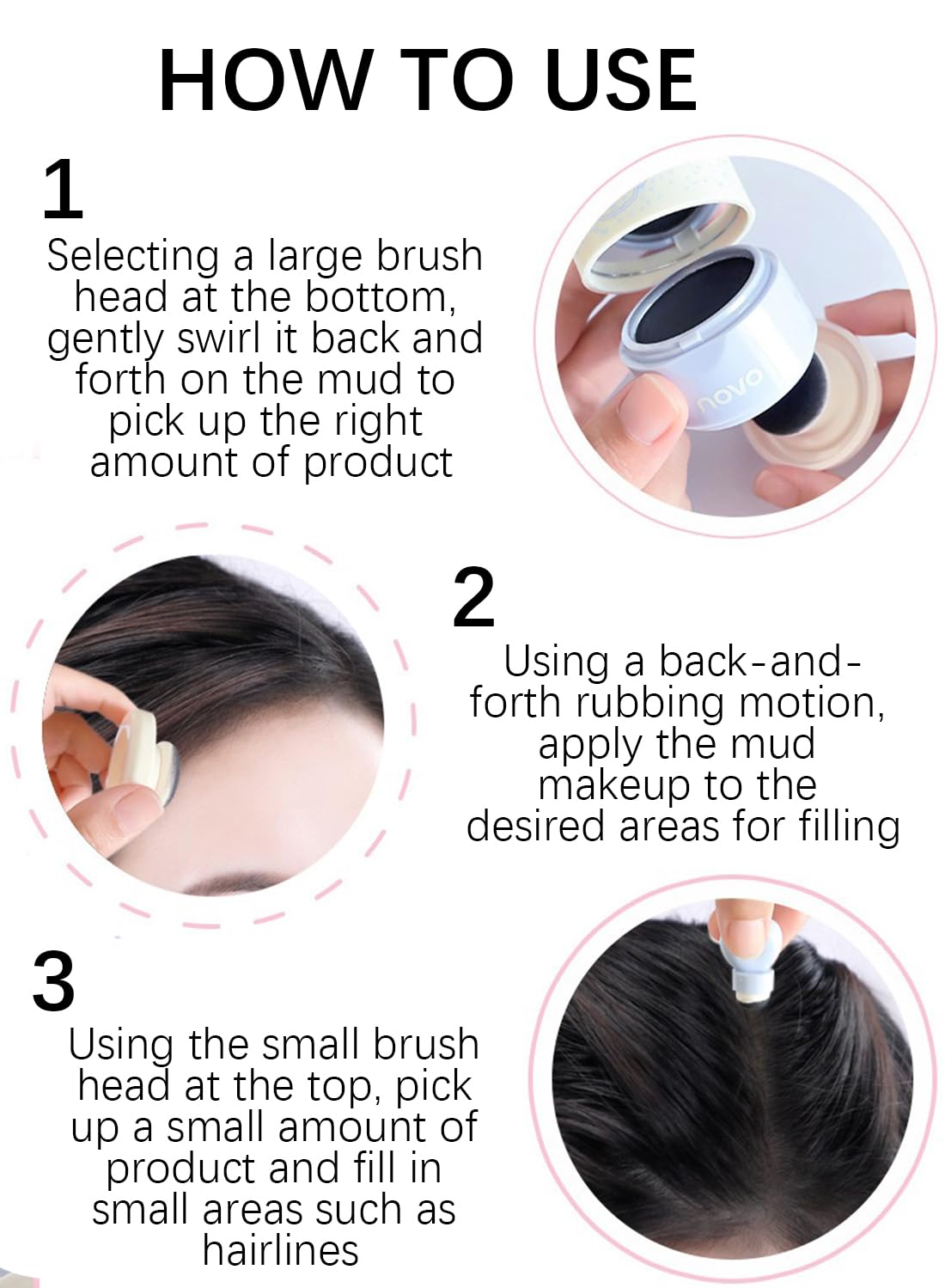 HOW TO USE

1

Selecting a large brush head at the bottom, gently swirl it back and forth on the mud to pick up the right amount of product

novo

2

Using a back-and-forth rubbing motion, apply the mud makeup to the desired areas for filling

3

Using the small brush head at the top, pick up a small amount of product and fill in small areas such as hairlines