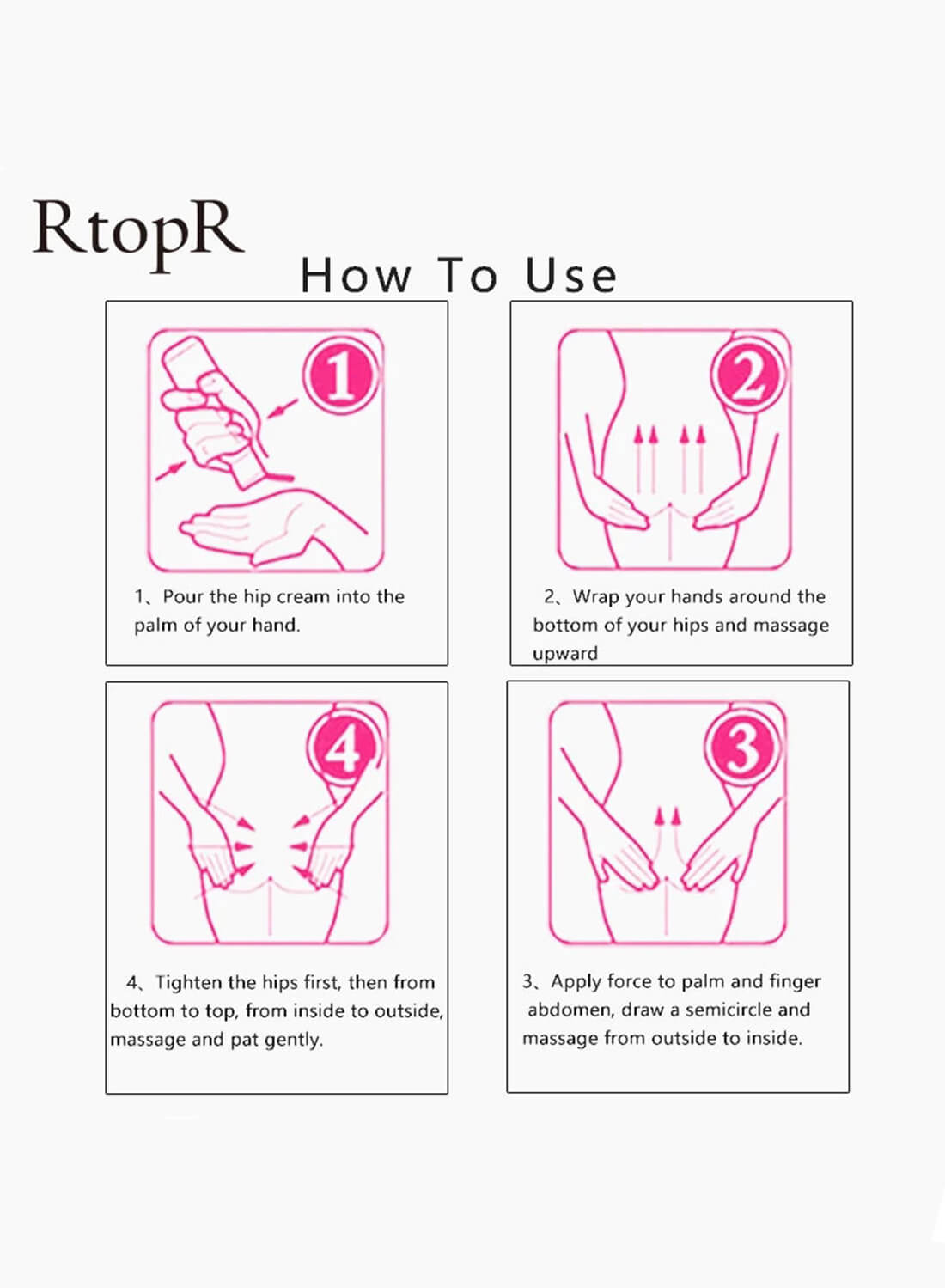 RtopR

How To Use

1

1、Pour the hip cream into the palm of your hand.

2

2、Wrap your hands around the bottom of your hips and massage upward

4

4、Tighten the hips first, then from bottom to top, from inside to outside, massage and pat gently.

3

3、Apply force to palm and finger abdomen, draw a semicircle and massage from outside to inside.