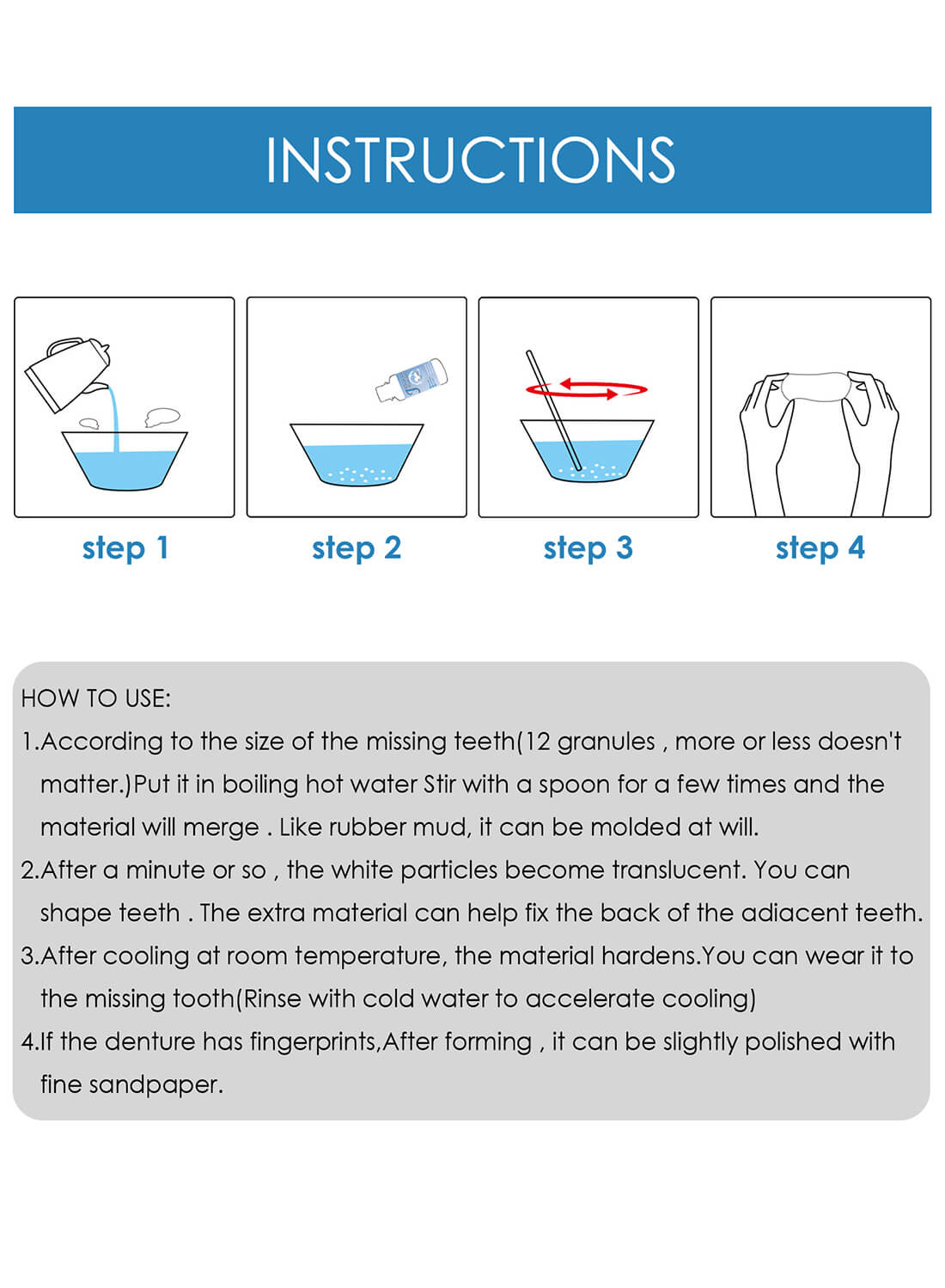 INSTRUCTIONS

step 1

step 2

step 3

step 4

HOW TO USE:

1.According to the size of the missing teeth(12 granules , more or less doesn't matter.)Put it in boiling hot water Stir with a spoon for a few times and the material will merge . Like rubber mud, it can be molded at will.

2.After a minute or so , the white particles become translucent. You can shape teeth . The extra material can help fix the back of the adiacent teeth.

3.After cooling at room temperature, the material hardens.You can wear it to the missing tooth(Rinse with cold water to accelerate cooling)

4.If the denture has fingerprints,After forming , it can be slightly polished with fine sandpaper.