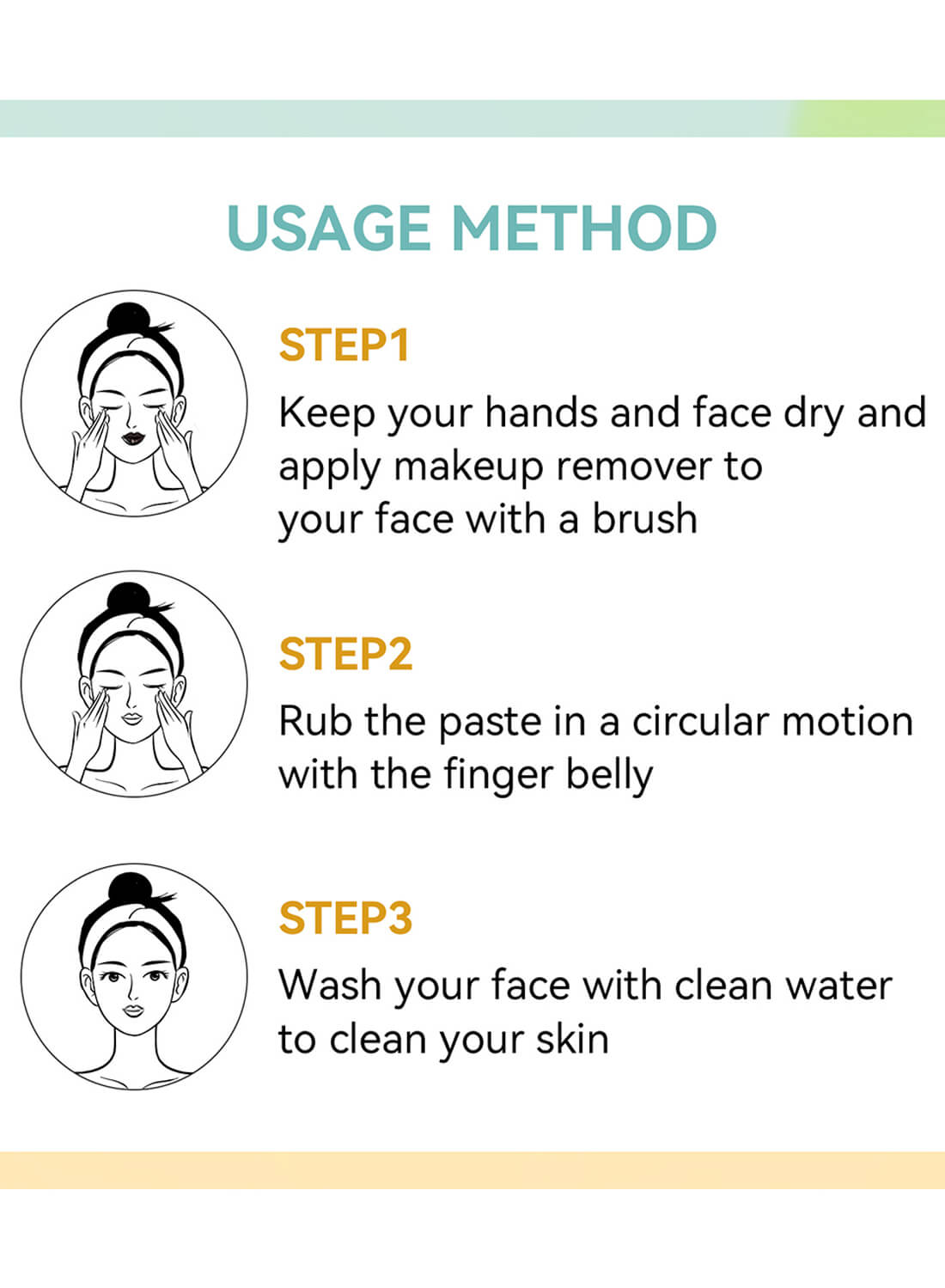 USAGE METHOD

STEP1

Keep your hands and face dry and apply makeup remover to your face with a brush

STEP2

Rub the paste in a circular motion with the finger belly

STEP3

Wash your face with clean water to clean your skin