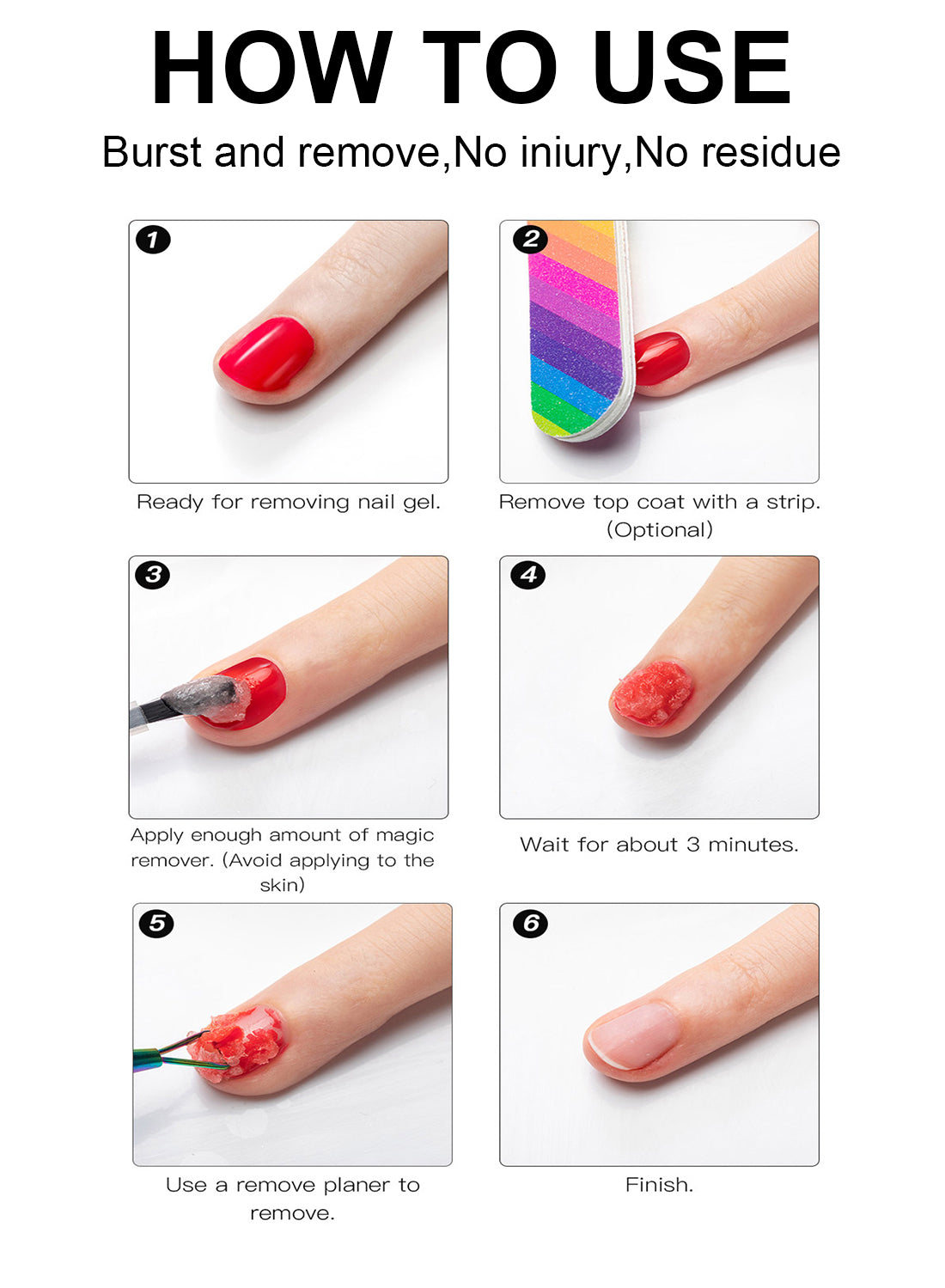 HOW TO USE

Burst and remove,No iniury,No residue

1

Ready for removing nail gel.

2

Remove top coat with a strip. (Optional)

3

Apply enough amount of magic remover. (Avoid applying to the skin)

4

Wait for about 3 minutes.

5

Use a remove planer to remove.

6

Finish.