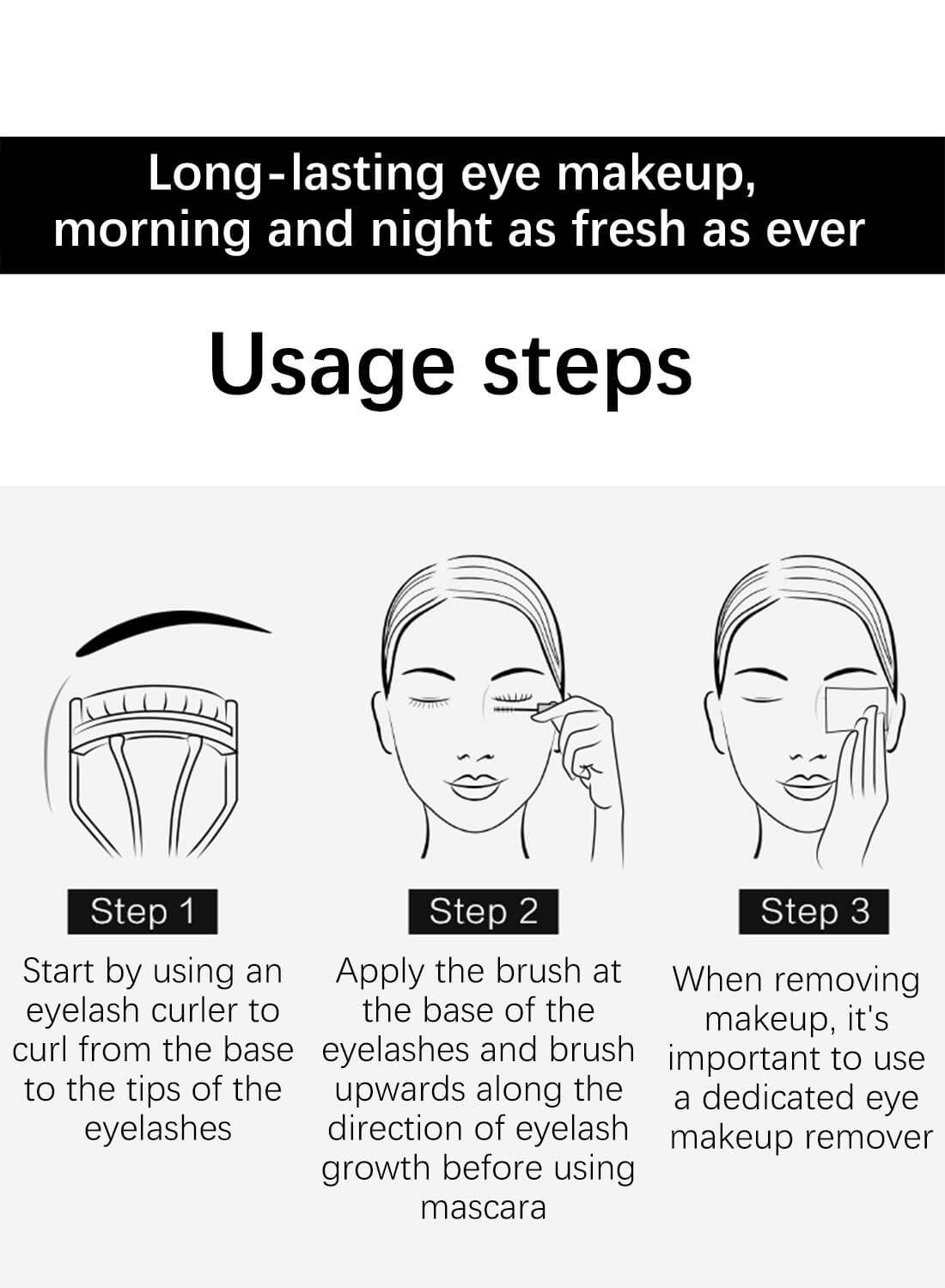 Long-lasting eye makeup, morning and night as fresh as ever

Usage steps

Step 1

Start by using an eyelash curler to curl from the base to the tips of the eyelashes

Step 2

Apply the brush at the base of the eyelashes and brush upwards along the direction of eyelash growth before using mascara

Step 3

When removing makeup, it's important to use a dedicated eye makeup remover