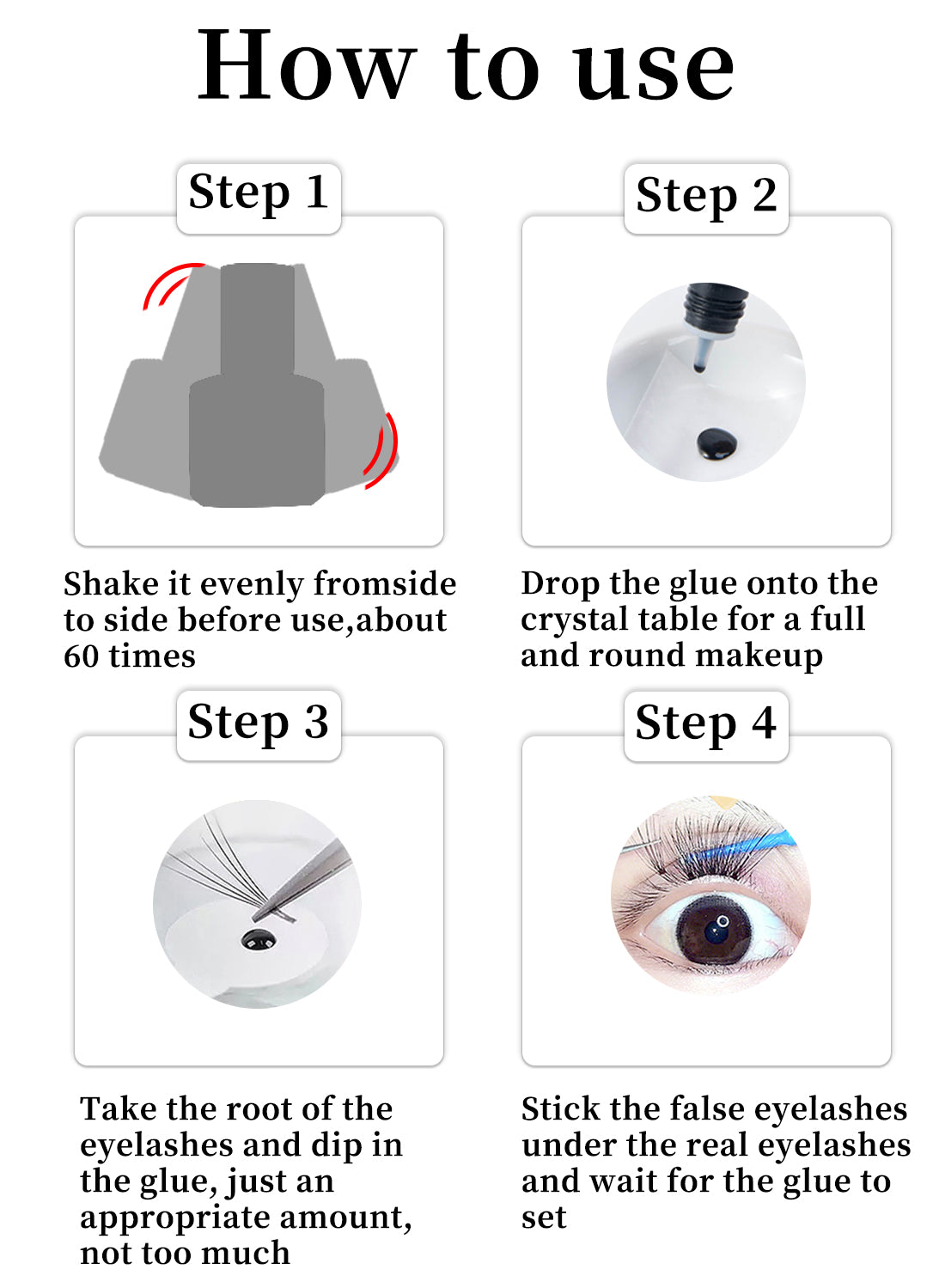 How to use

Step 1

Shake it evenly fromside to side before use,about 60 times

Step 2

Drop the glue onto the crystal table for a full and round makeup

Step 3

Take the root of the eyelashes and dip in the glue, just an appropriate amount, not too much

Step 4

Stick the false eyelashes under the real eyelashes and wait for the glue to set