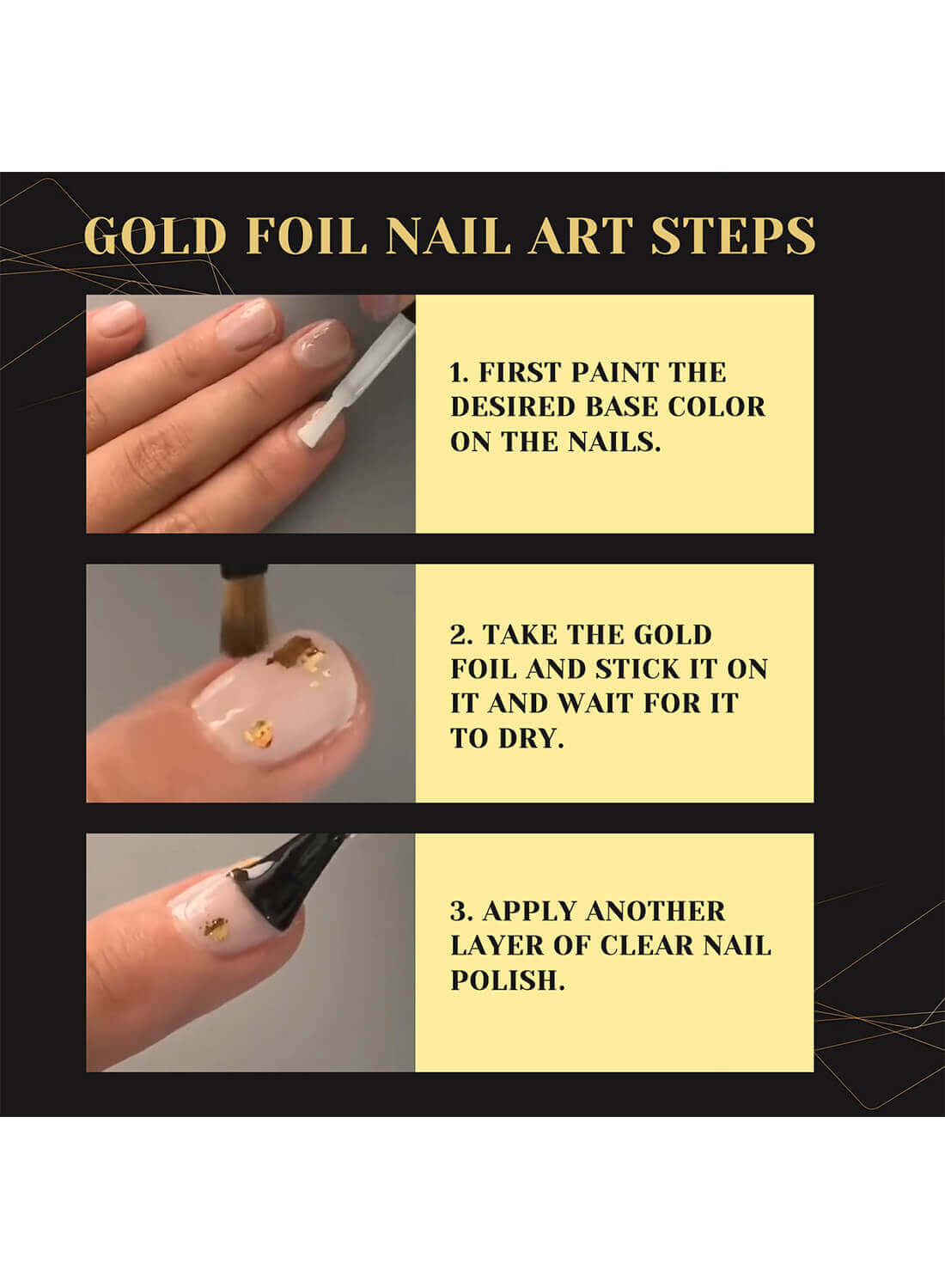 GOLD FOIL NAIL ART STEPS

1. FIRST PAINT THE DESIRED BASE COLOR ON THE NAILS.

2. TAKE THE GOLD FOIL AND STICK IT ON IT AND WAIT FOR IT TO DRY.

3. APPLY ANOTHER LAYER OF CLEAR NAIL POLISH.