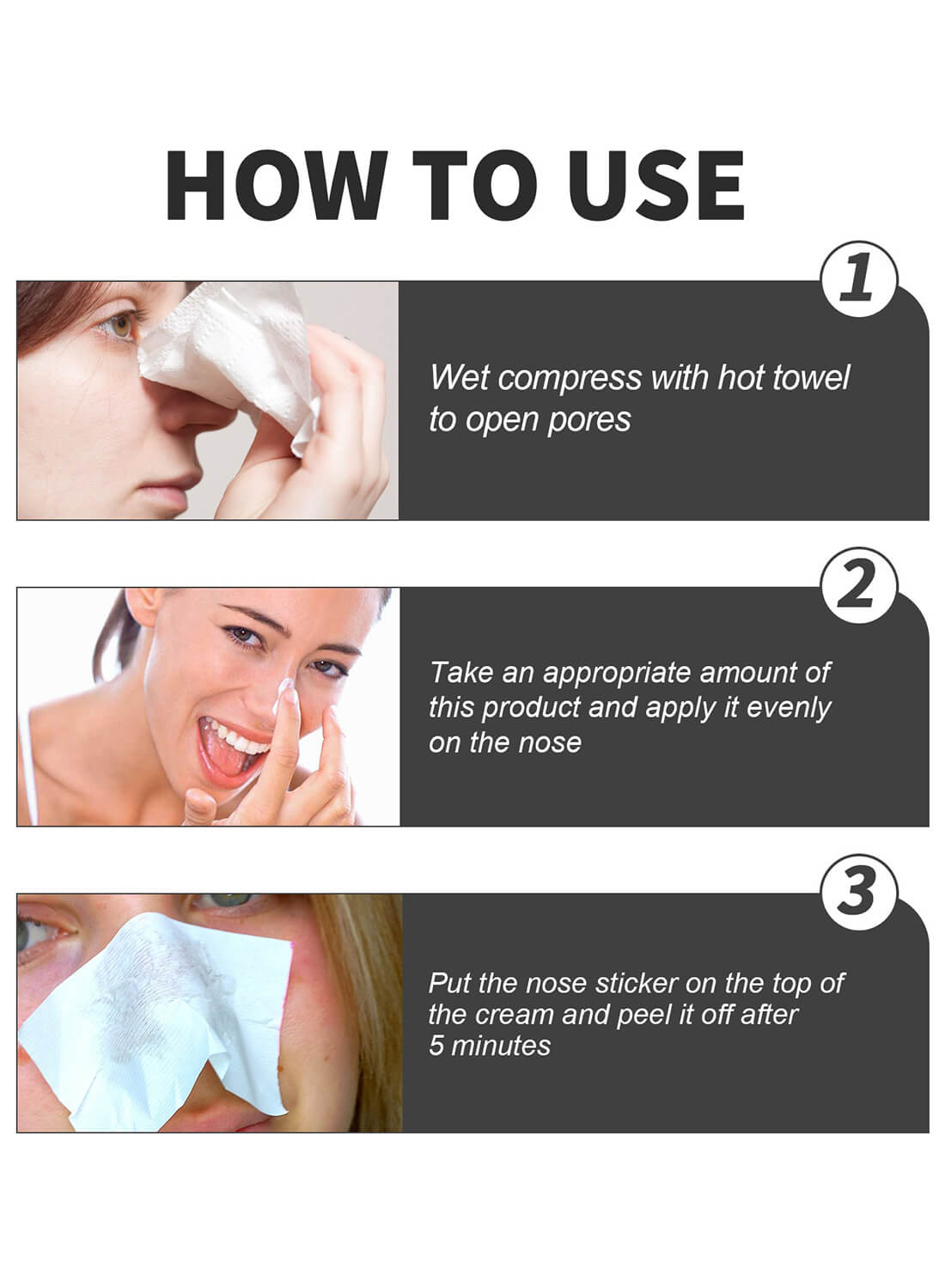 HOW TO USE

1

Wet compress with hot towel to open pores

2

Take an appropriate amount of this product and apply it evenly on the nose

3

Put the nose sticker on the top of the cream and peel it off after 5 minutes