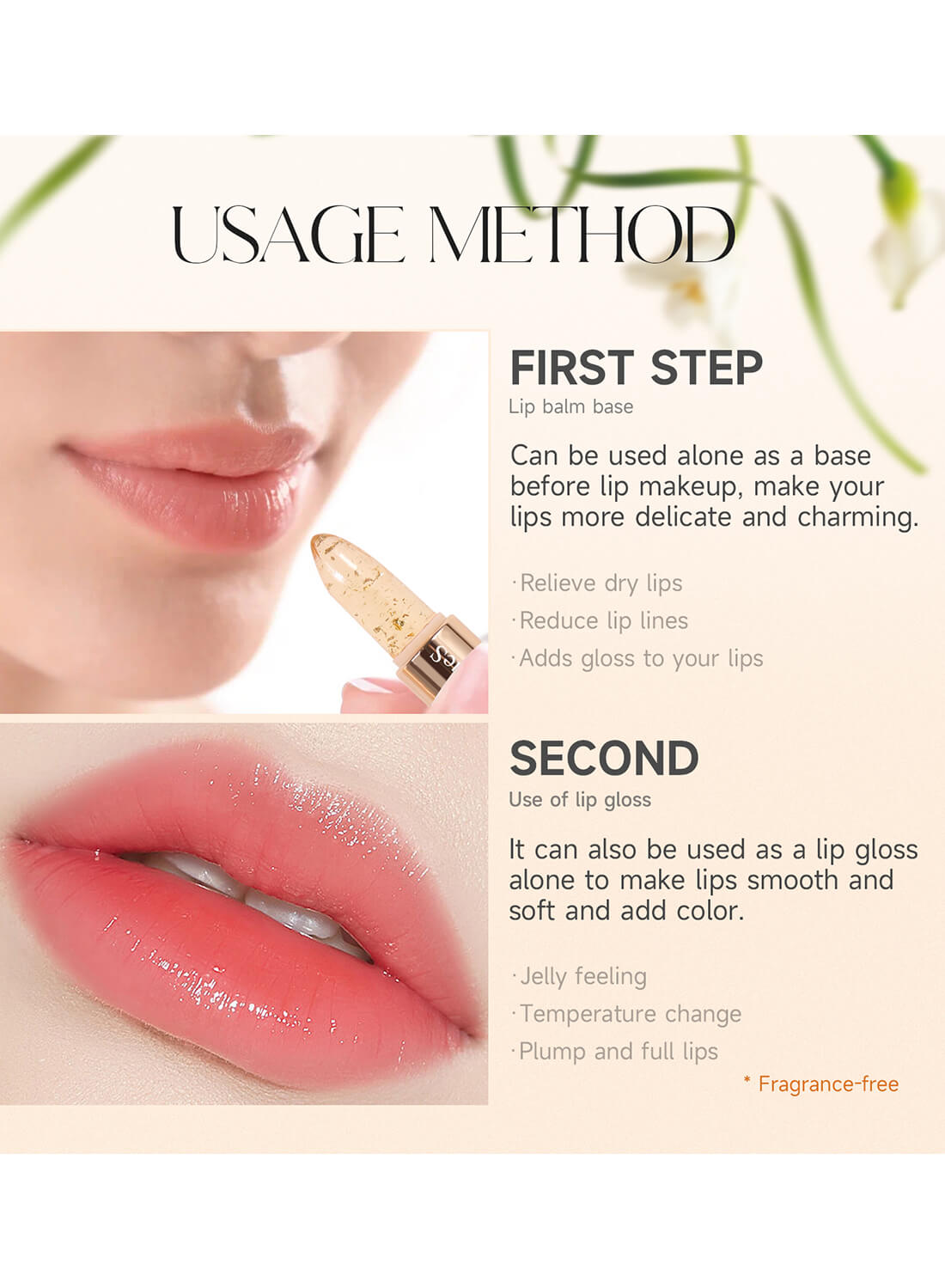 USAGE METHOD

FIRST STEP
Lip balm base

Can be used alone as a base before lip makeup, make your lips more delicate and charming.

·Relieve dry lips
·Reduce lip lines
·Adds gloss to your lips

SECOND
Use of lip gloss

It can also be used as a lip gloss alone to make lips smooth and soft and add color.

·Jelly feeling
·Temperature change
·Plump and full lips

* Fragrance-free