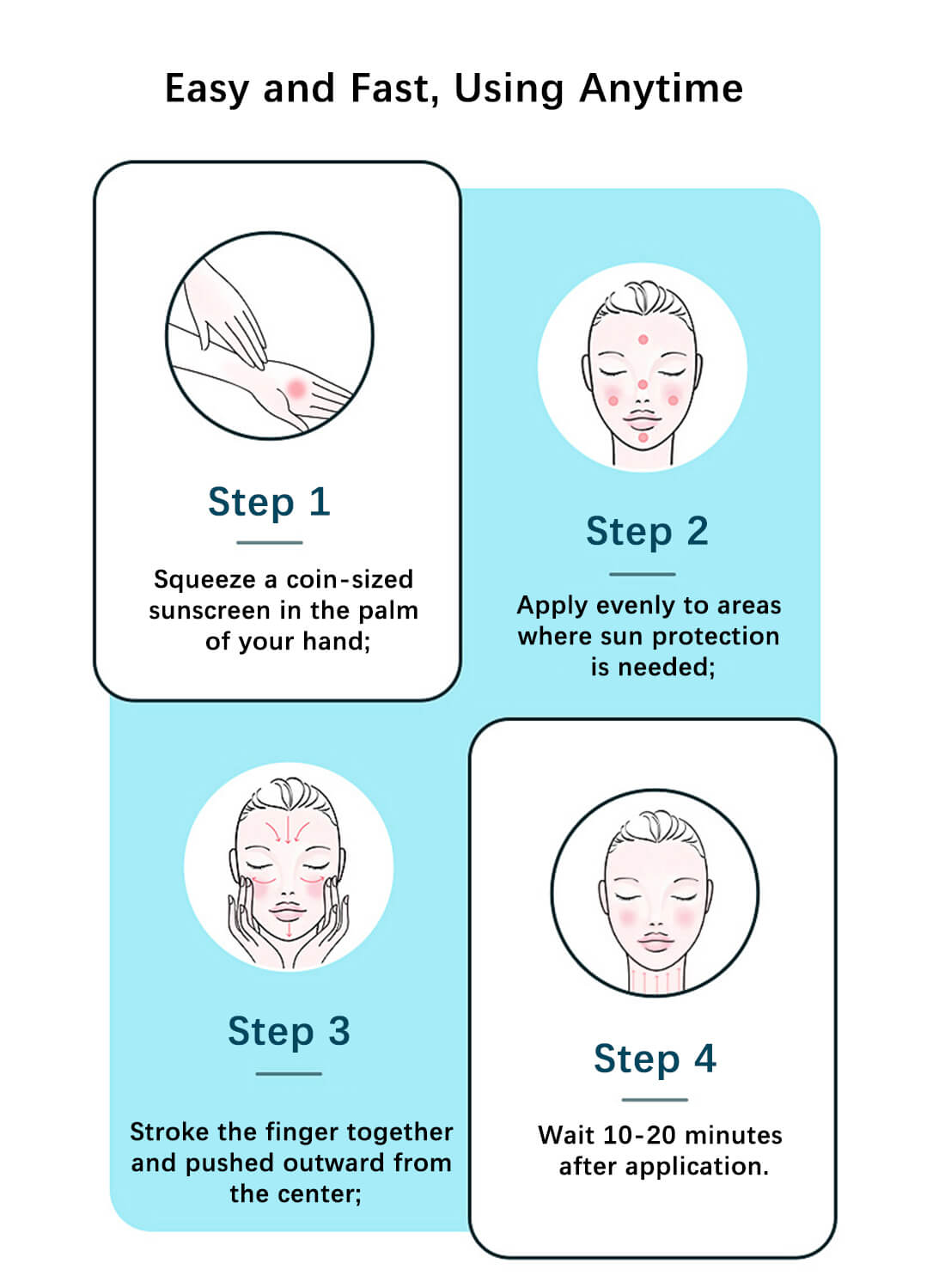 Easy and Fast, Using Anytime

Step 1

Squeeze a coin-sized sunscreen in the palm of your hand;

Step 2

Apply evenly to areas where sun protection is needed;

Step 3

Stroke the finger together and pushed outward from the center;

Step 4

Wait 10-20 minutes after application.