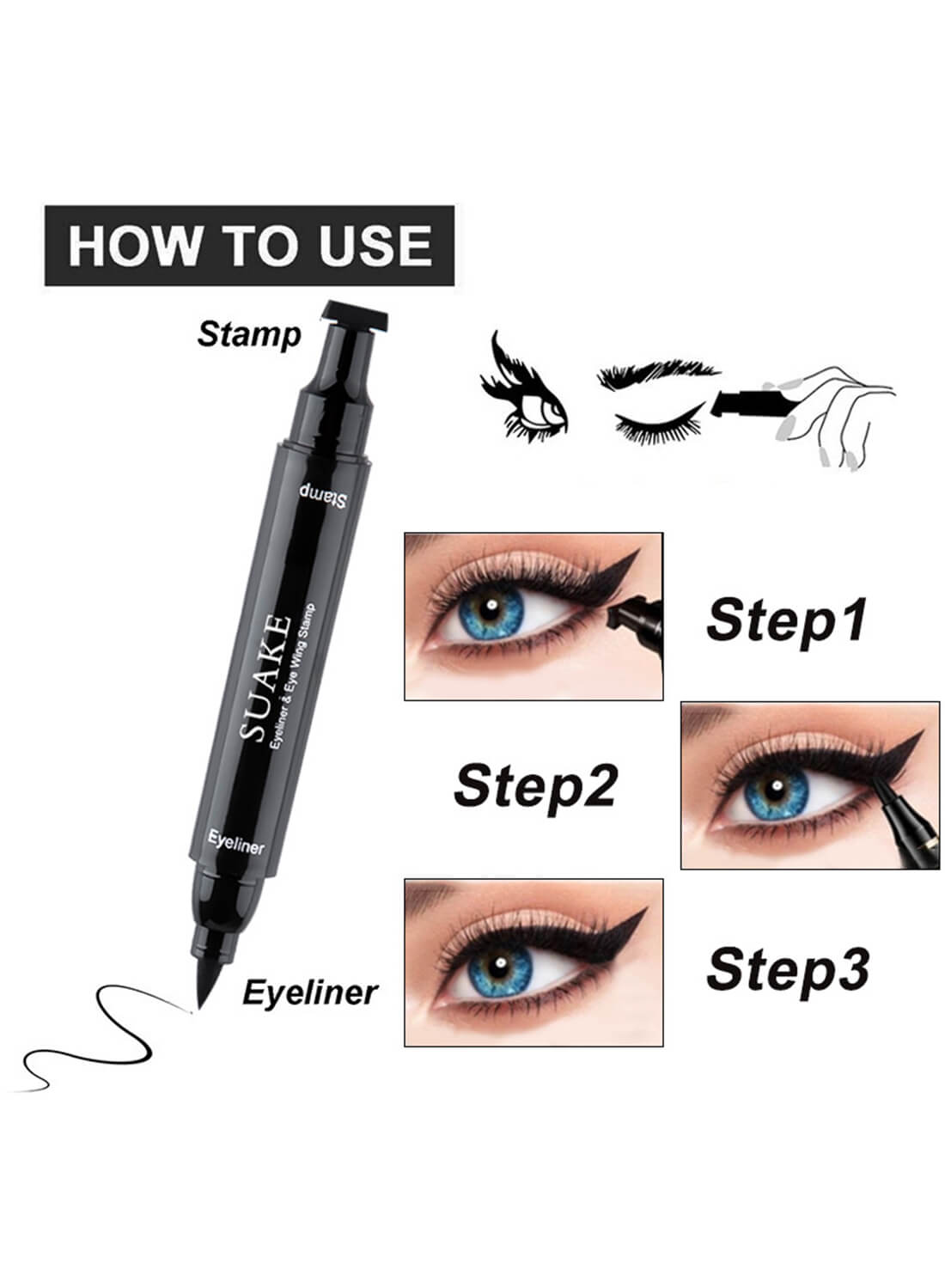 HOW TO USE

Stamp

Stamp

SUAKE

Eyeliner & Eye Wing Stamp

Eyeliner

Eyeliner

Step1

Step2

Step3