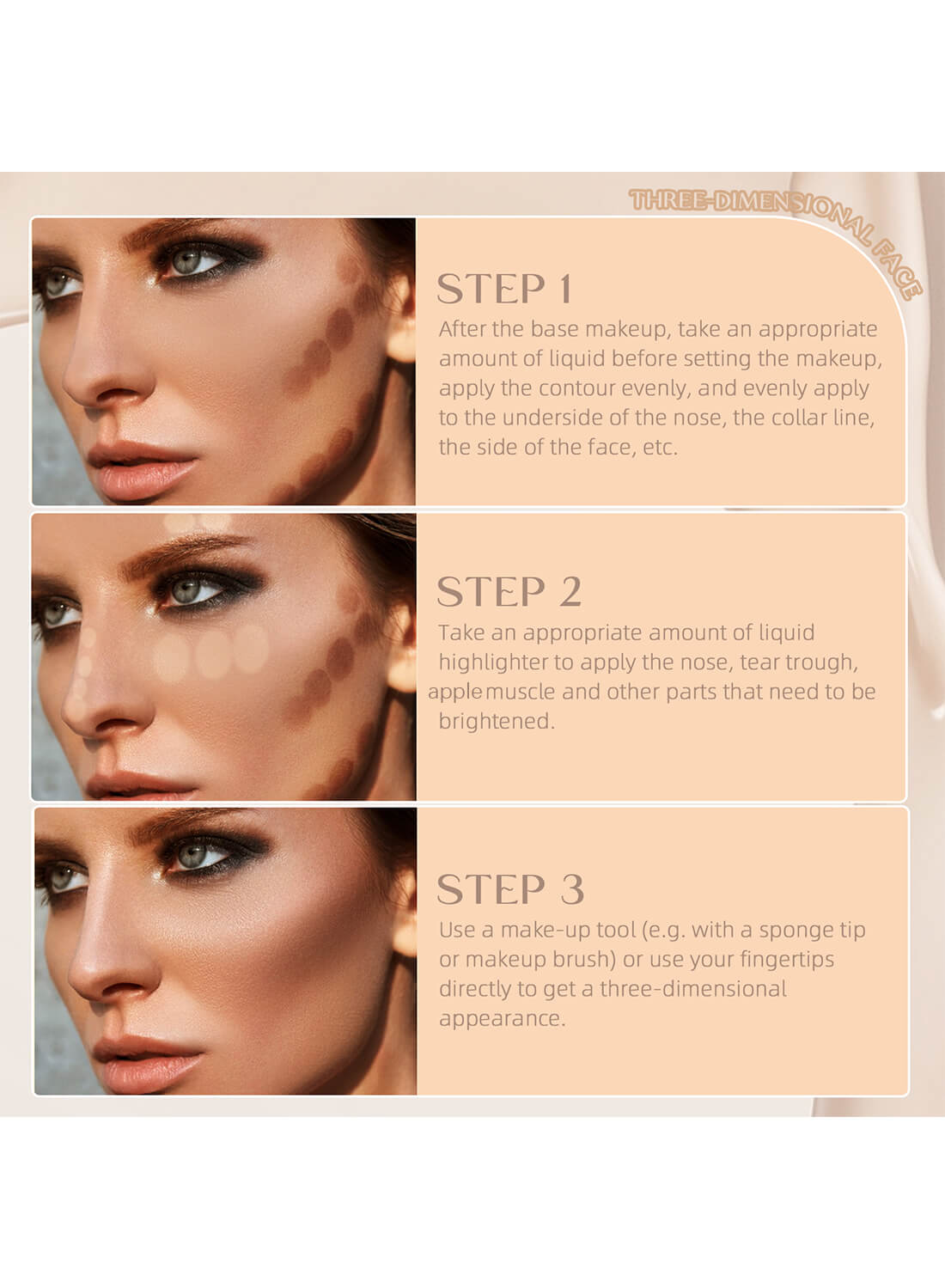 THREE-DIMENSIONAL FACE

STEP 1

After the base makeup, take an appropriate amount of liquid before setting the makeup, apply the contour evenly, and evenly apply to the underside of the nose, the collar line, the side of the face, etc.

STEP 2

Take an appropriate amount of liquid highlighter to apply the nose, tear trough, apple muscle and other parts that need to be brightened.

STEP 3

Use a make-up tool (e.g. with a sponge tip or makeup brush) or use your fingertips directly to get a three-dimensional appearance.