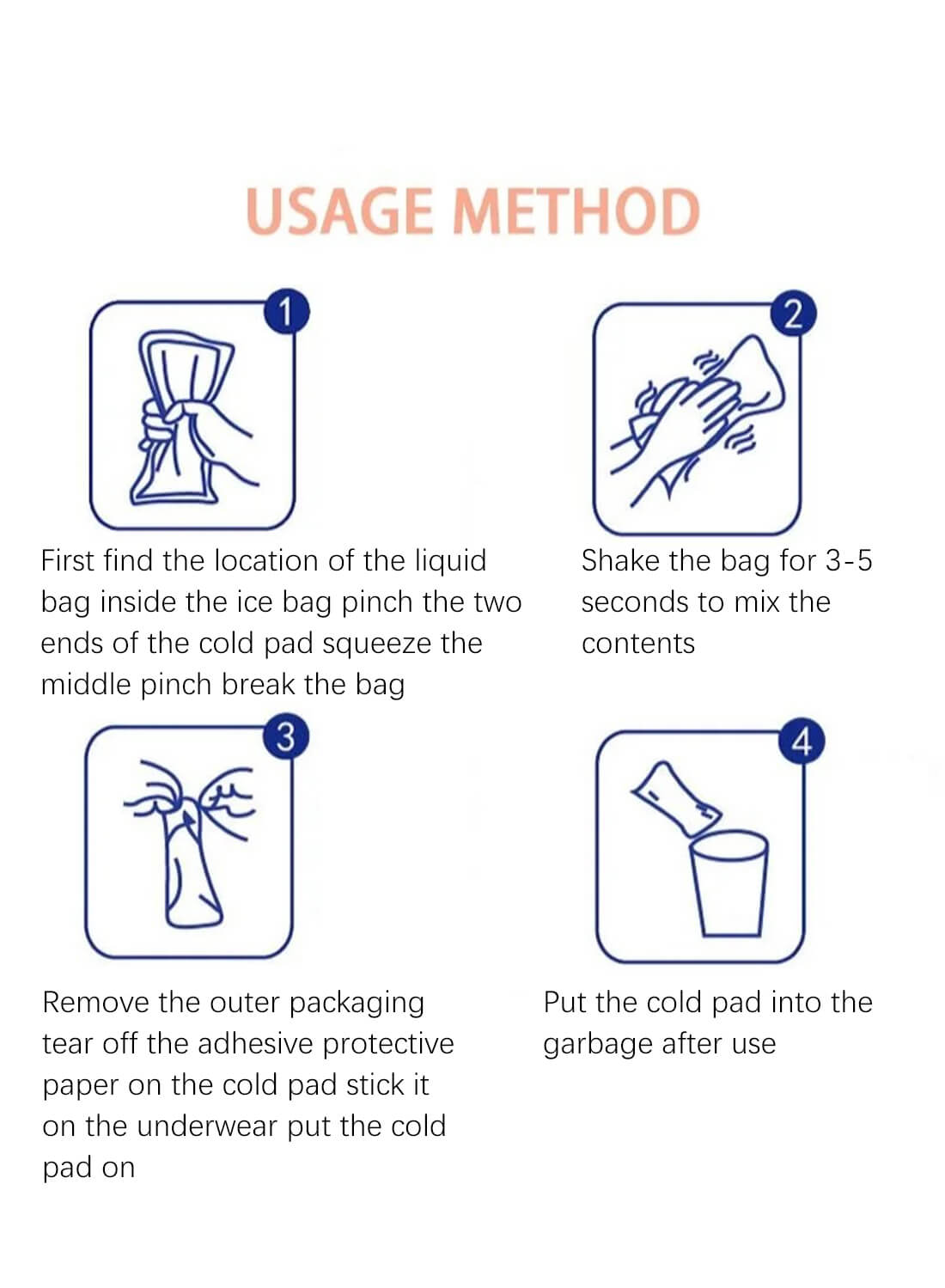 USAGE METHOD

1

First find the location of the liquid bag inside the ice bag pinch the two ends of the cold pad squeeze the middle pinch break the bag

2

Shake the bag for 3-5 seconds to mix the contents

3

Remove the outer packaging tear off the adhesive protective paper on the cold pad stick it on the underwear put the cold pad on

4

Put the cold pad into the garbage after use