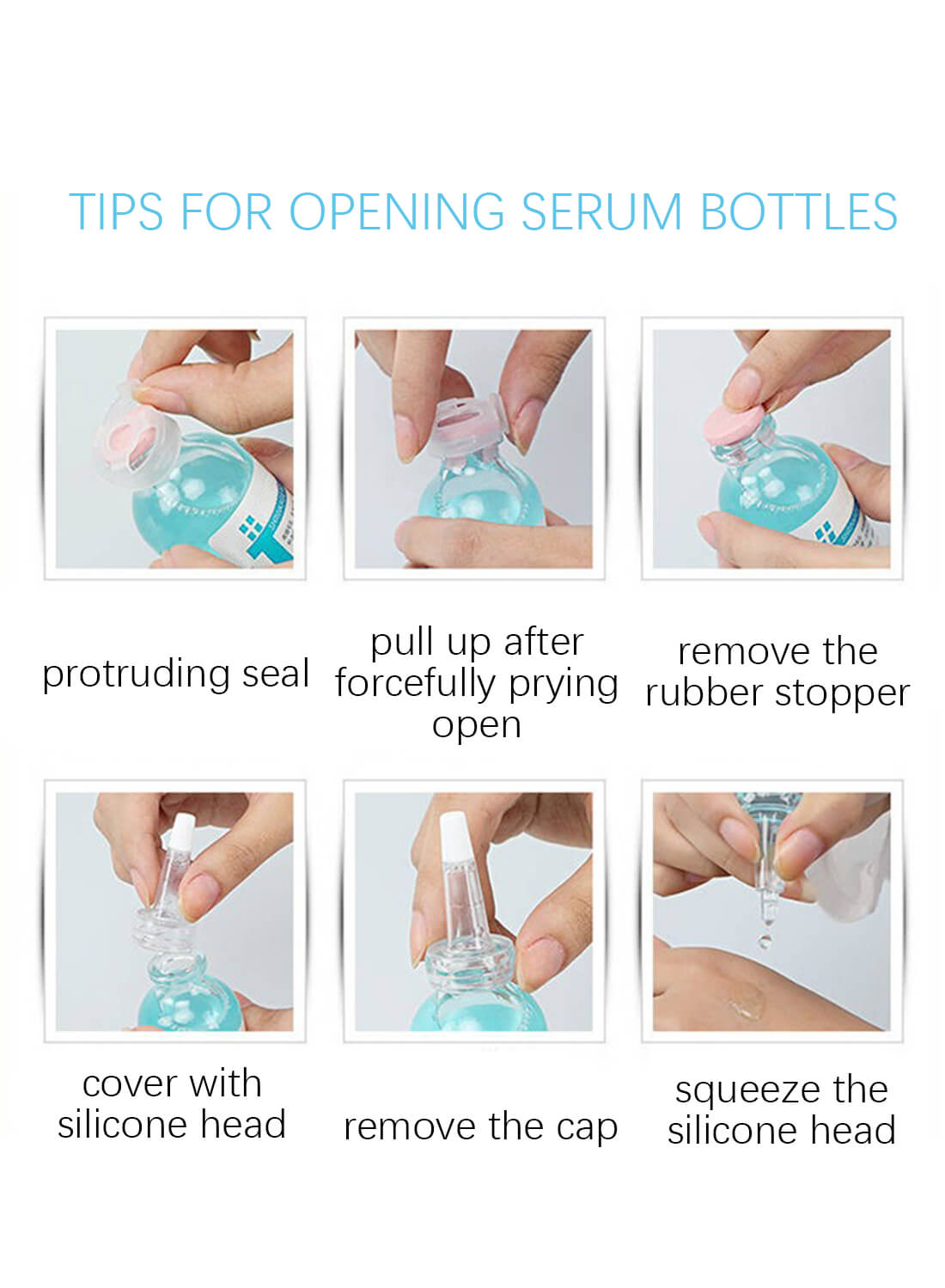 TIPS FOR OPENING SERUM BOTTLES

protruding seal

pull up after forcefully prying open

remove the rubber stopper

cover with silicone head

remove the cap

squeeze the silicone head