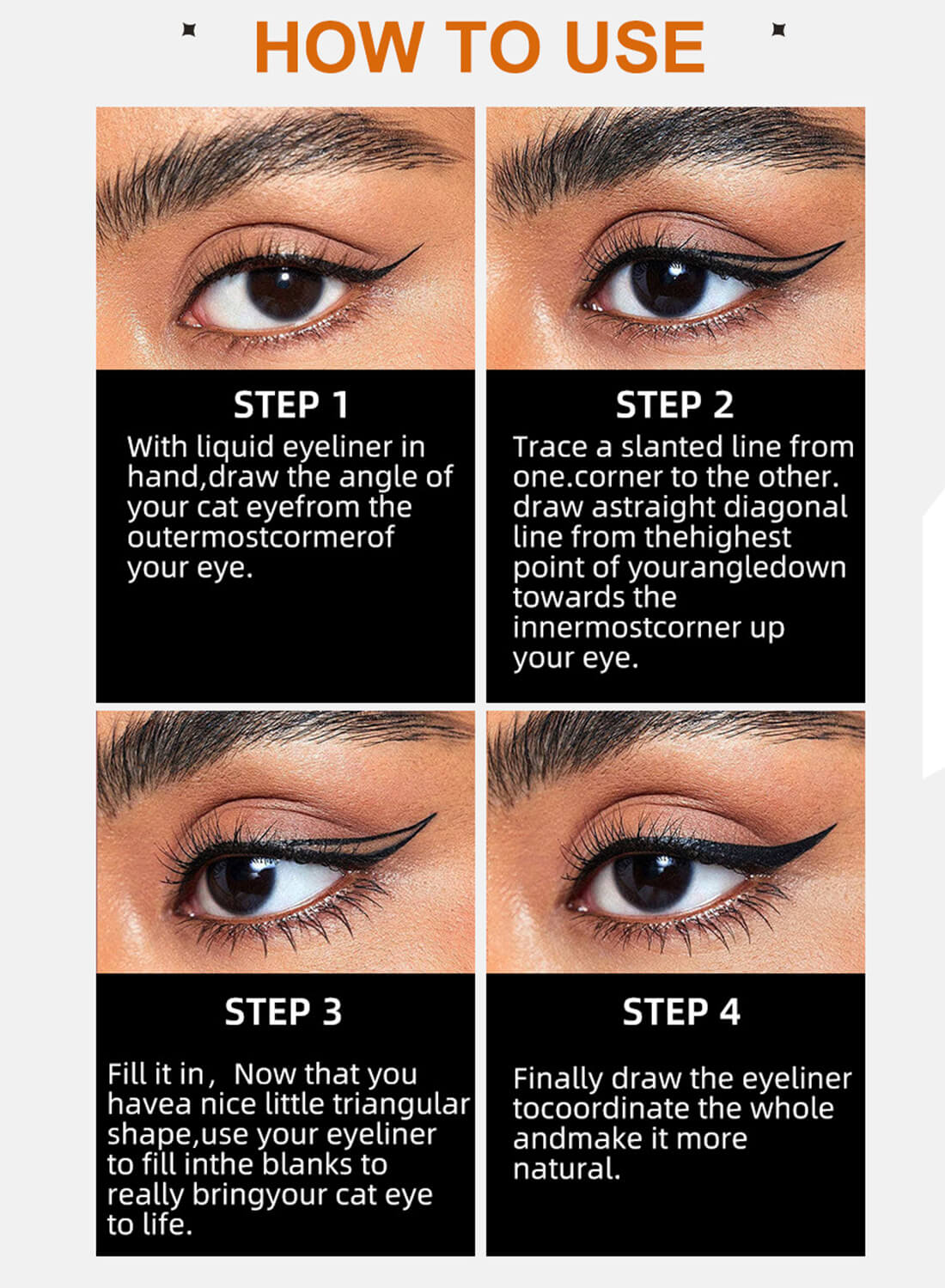 HOW TO USE

STEP 1
With liquid eyeliner in hand,draw the angle of your cat eyefrom the outermostcormerof your eye.

STEP 2
Trace a slanted line from one.corner to the other. draw astraight diagonal line from thehighest point of yourangledown towards the innermostcorner up your eye.

STEP 3
Fill it in, Now that you havea nice little triangular shape,use your eyeliner to fill inthe blanks to really bringyour cat eye to life.

STEP 4
Finally draw the eyeliner tocoordinate the whole andmake it more natural.