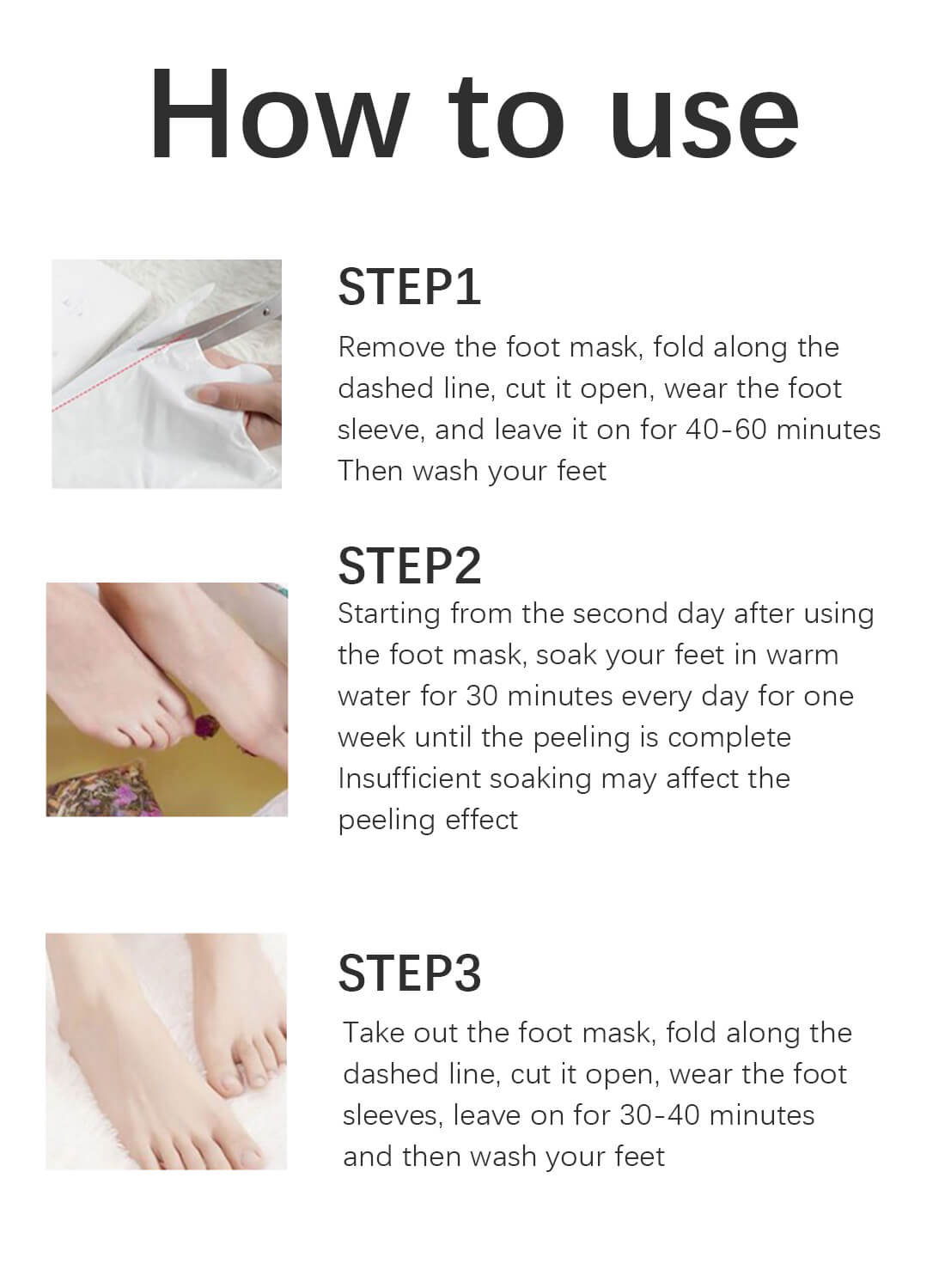 How to use

STEP1

Remove the foot mask, fold along the dashed line, cut it open, wear the foot sleeve, and leave it on for 40-60 minutes
Then wash your feet

STEP2

Starting from the second day after using the foot mask, soak your feet in warm water for 30 minutes every day for one week until the peeling is complete
Insufficient soaking may affect the peeling effect

STEP3

Take out the foot mask, fold along the dashed line, cut it open, wear the foot sleeves, leave on for 30-40 minutes and then wash your feet