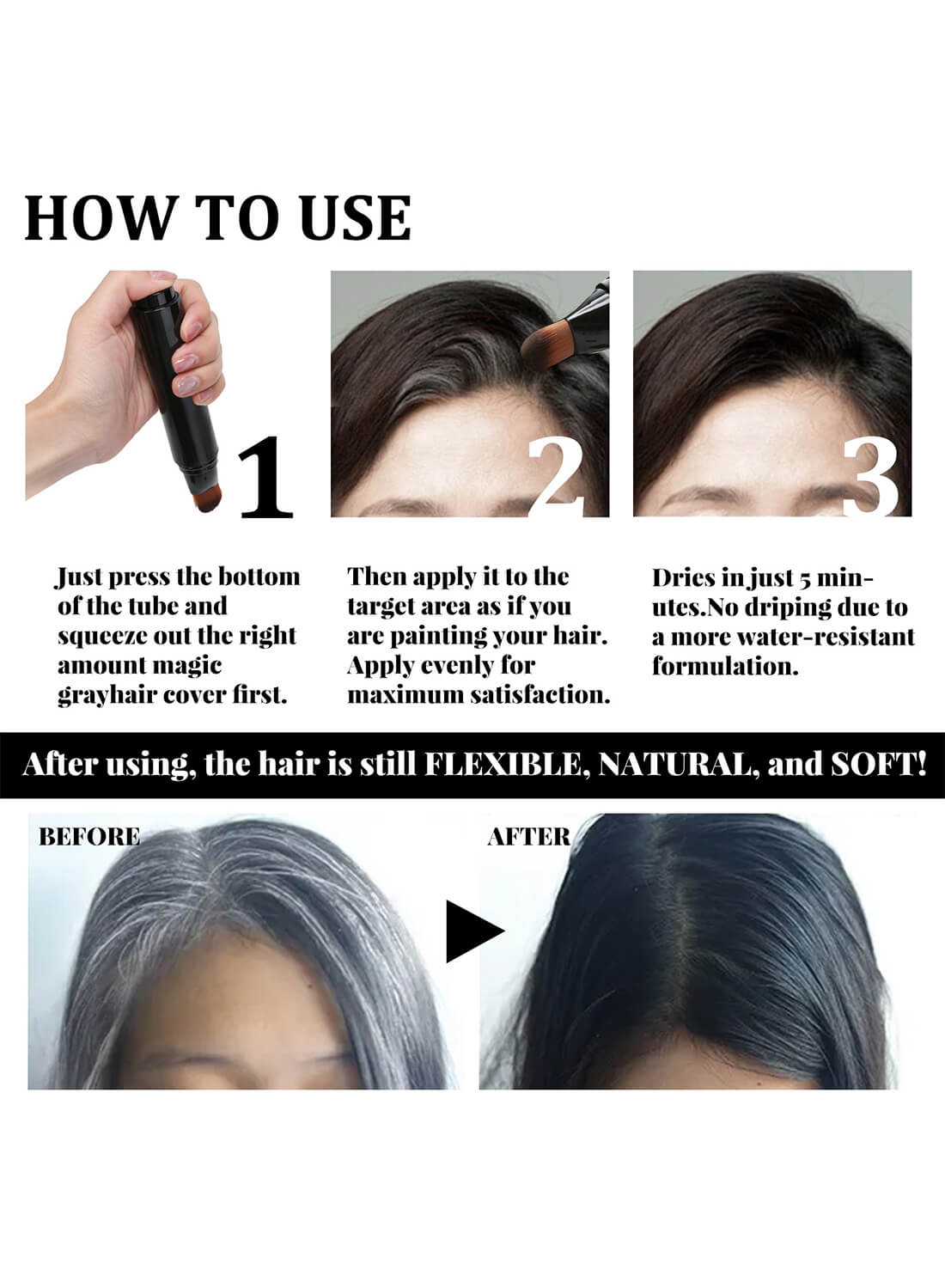 HOW TO USE

1

2

3

Just press the bottom of the tube and squeeze out the right amount magic grayhair cover first.

Then apply it to the target area as if you are painting your hair. Apply evenly for maximum satisfaction.

Dries in just 5 minutes.No driping due to a more water-resistant formulation.

After using, the hair is still FLEXIBLE, NATURAL, and SOFT!

BEFORE

AFTER