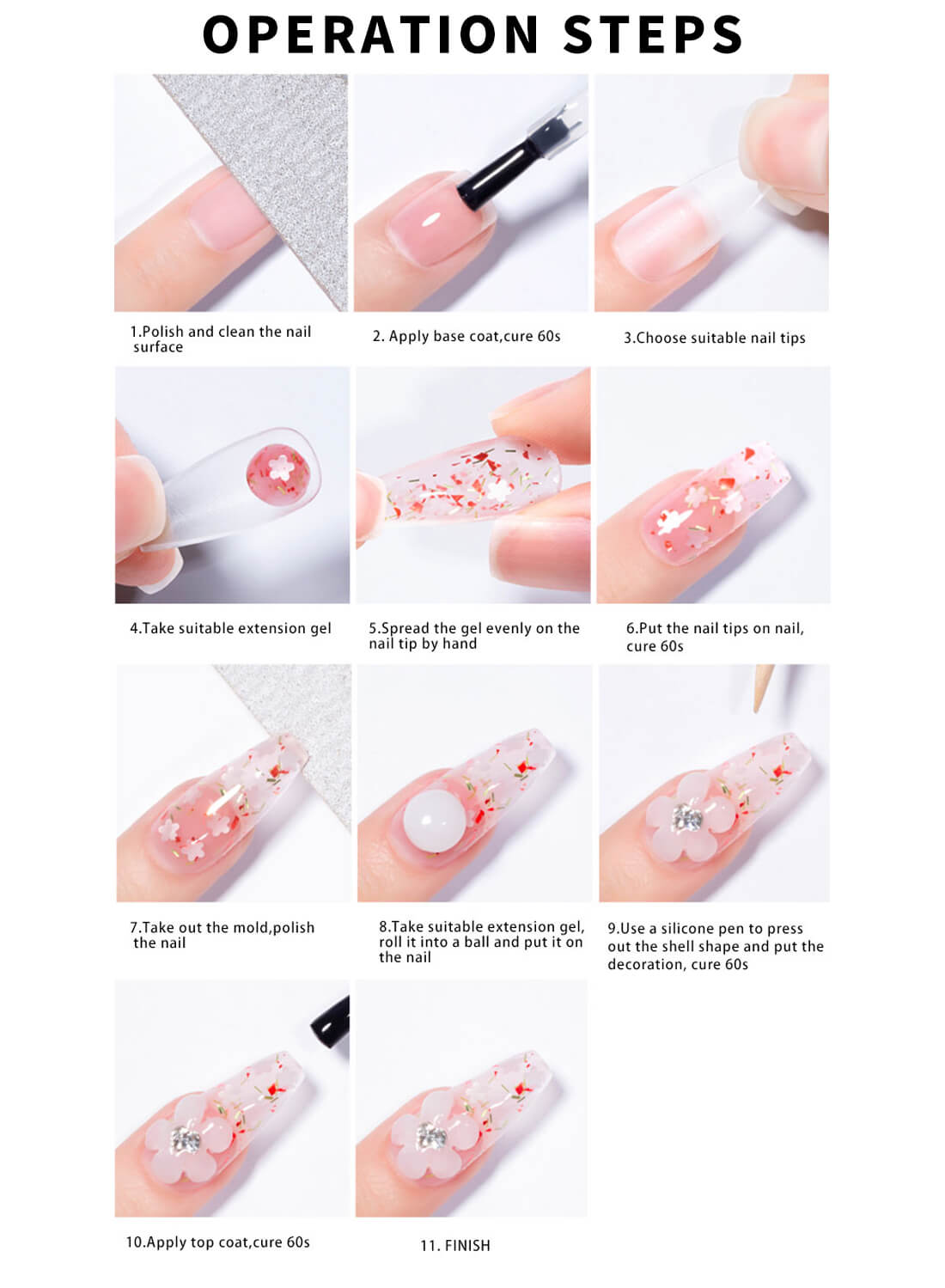 OPERATION STEPS

1.Polish and clean the nail surface

2. Apply base coat,cure 60s

3.Choose suitable nail tips

4.Take suitable extension gel

5.Spread the gel evenly on the nail tip by hand

6.Put the nail tips on nail, cure 60s

7.Take out the mold,polish the nail

8.Take suitable extension gel, roll it into a ball and put it on the nail

9.Use a silicone pen to press out the shell shape and put the decoration, cure 60s

10.Apply top coat,cure 60s

11. FINISH