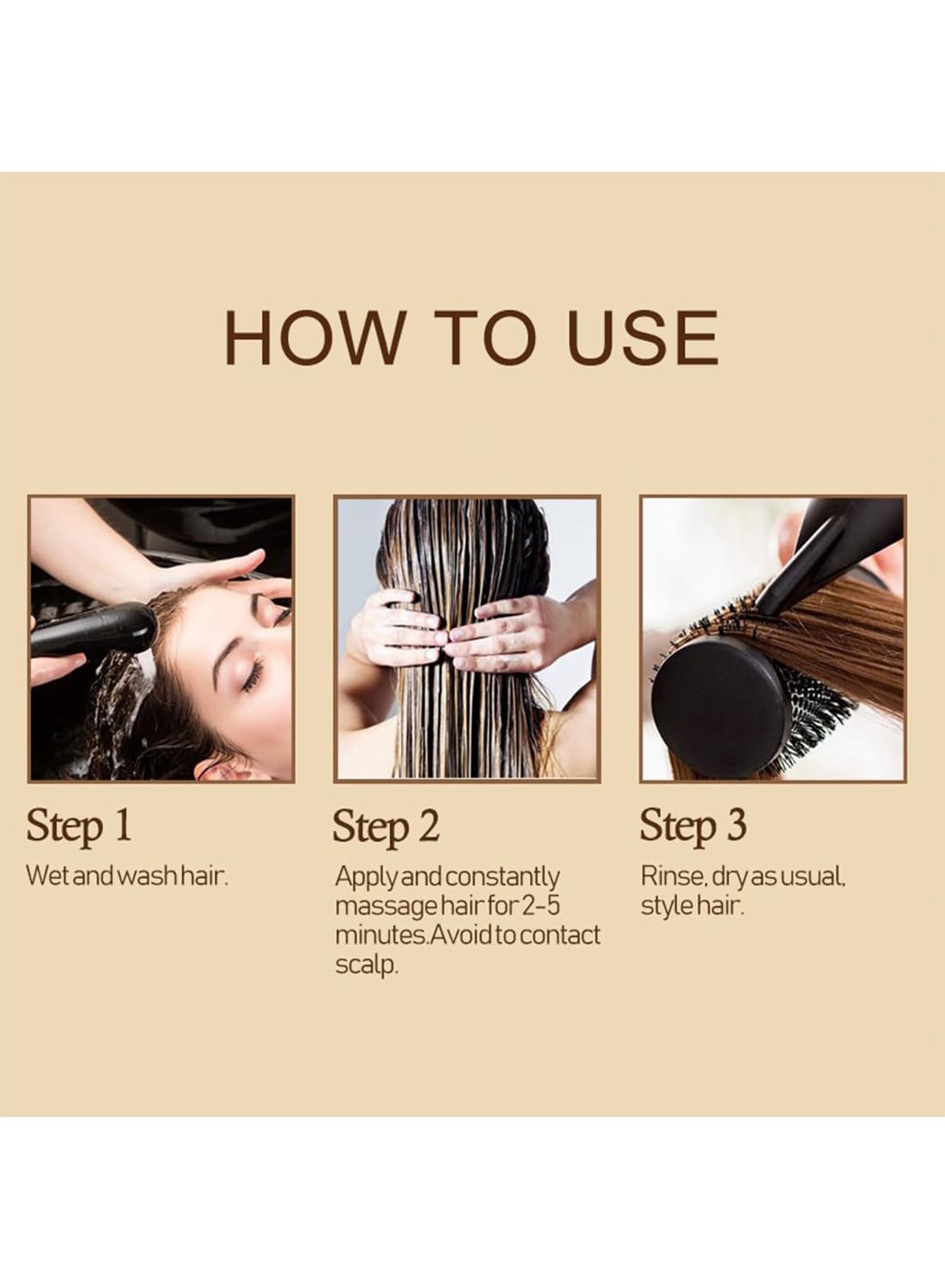 HOW TO USE

Step 1

Wet and wash hair.

Step 2

Apply and constantly massage hair for 2-5 minutes.Avoid to contact scalp.

Step 3

Rinse, dry as usual, style hair.