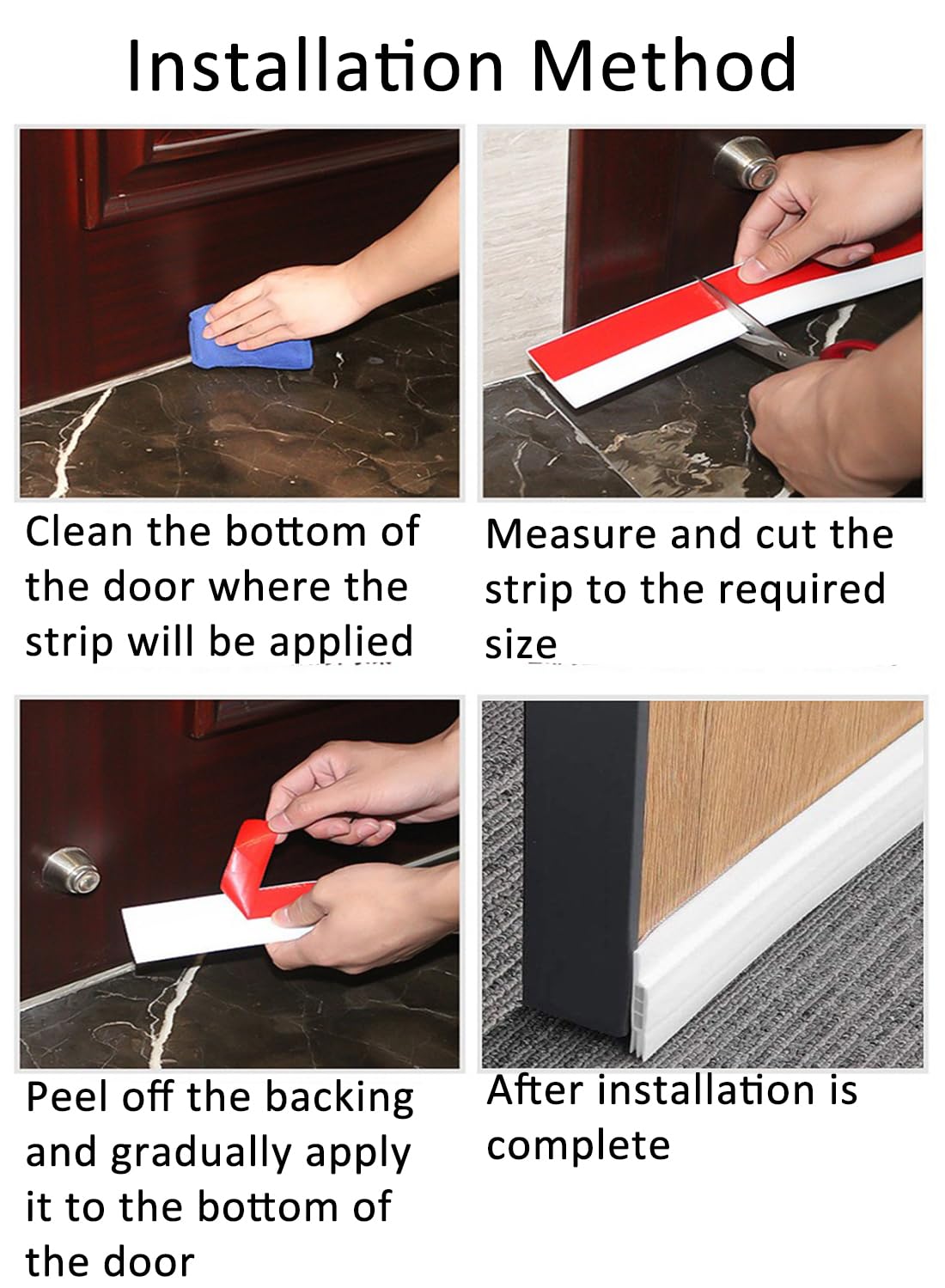 Installation Method

Clean the bottom of the door where the strip will be applied

Measure and cut the strip to the required size

Peel off the backing and gradually apply it to the bottom of the door

After installation is complete