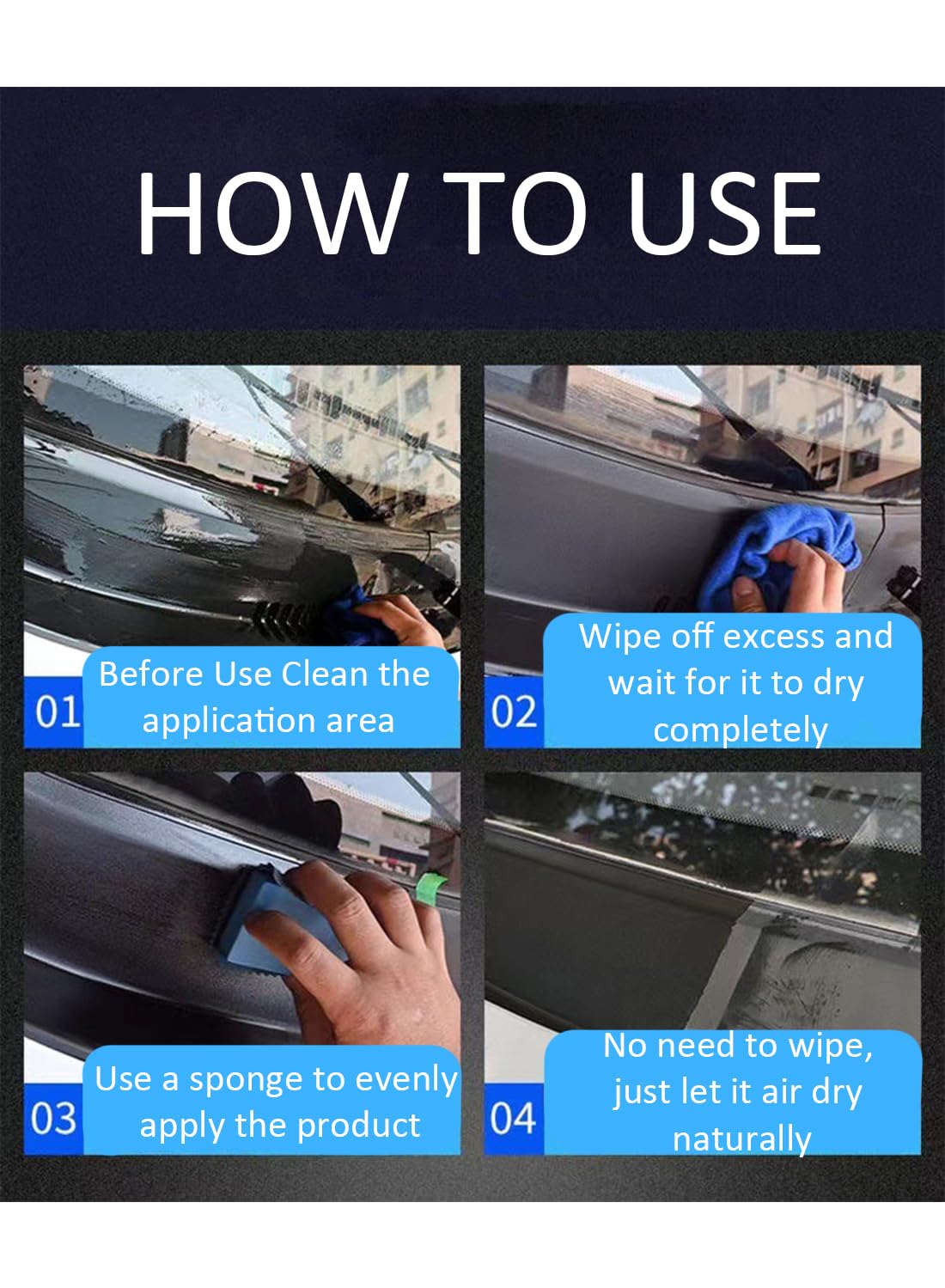 HOW TO USE

01 Before Use Clean the application area

02 Wipe off excess and wait for it to dry completely

03 Use a sponge to evenly apply the product

04 No need to wipe, just let it air dry naturally